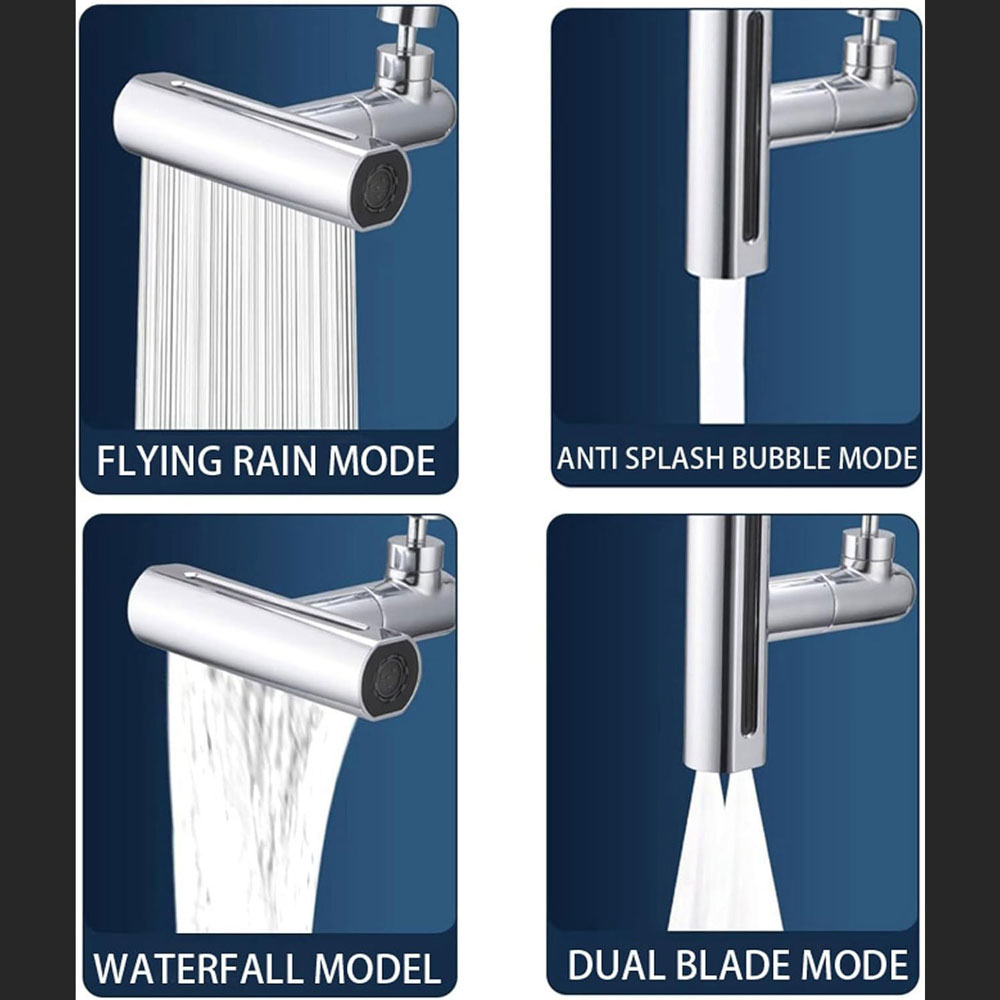 FLYING RAIN MODE

ANTI SPLASH BUBBLE MODE

WATERFALL MODEL

DUAL BLADE MODE